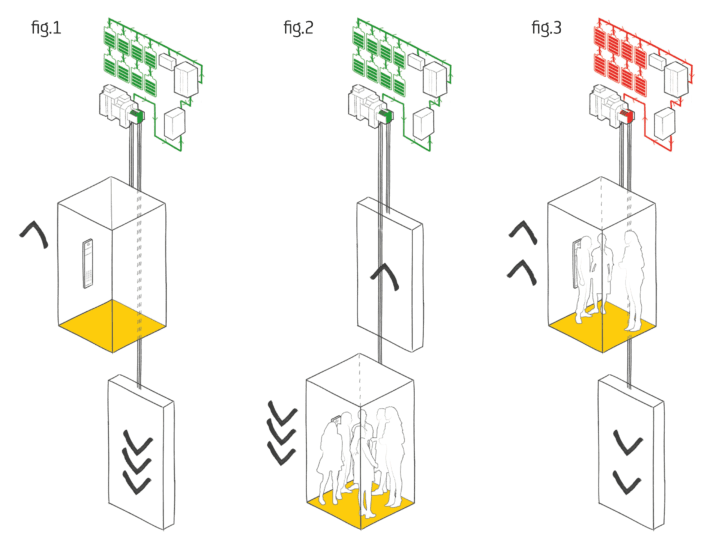 fig.1

fig.2

fig.3